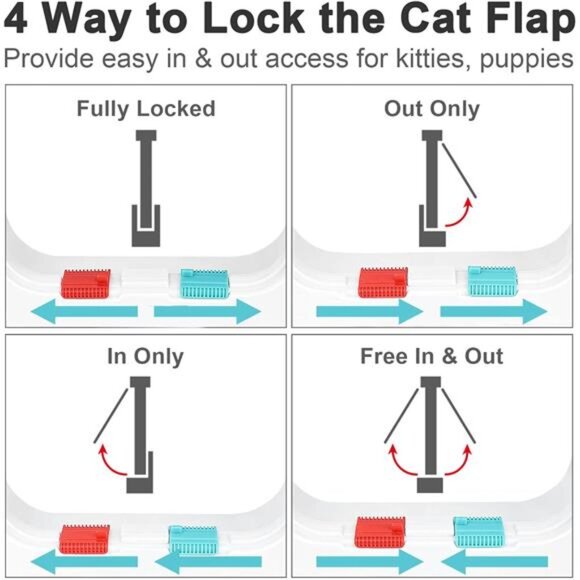 4 Way to Lock the Cat Flap

Provide easy in & out access for kitties, puppies

Fully Locked

Out Only

In Only

Free In & Out